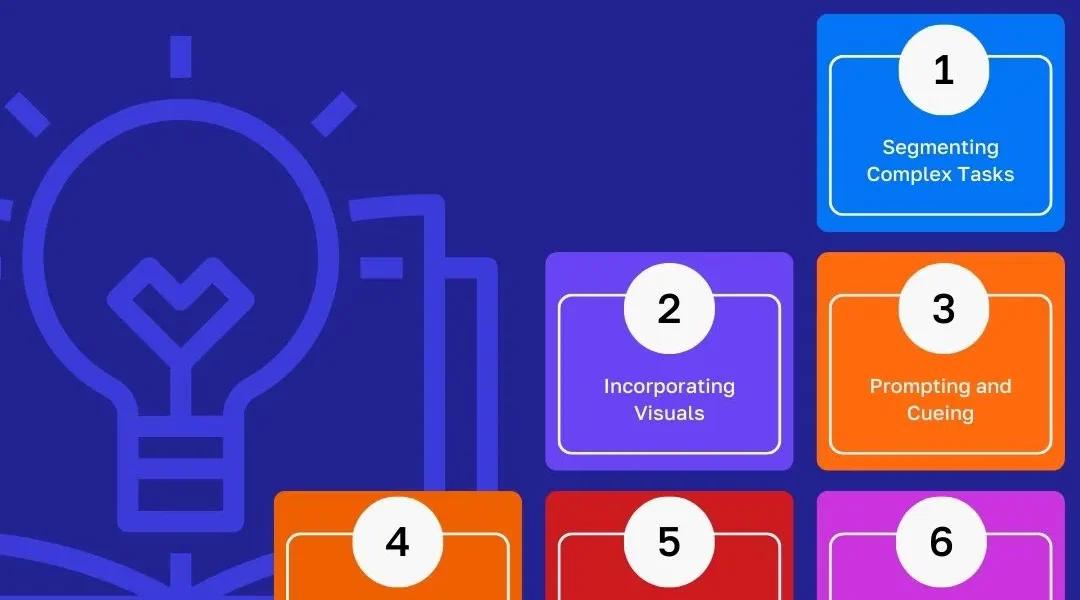 1
Segmenting Complex Tasks

2
Incorporating Visuals

3
Prompting and Cueing

4

5

6